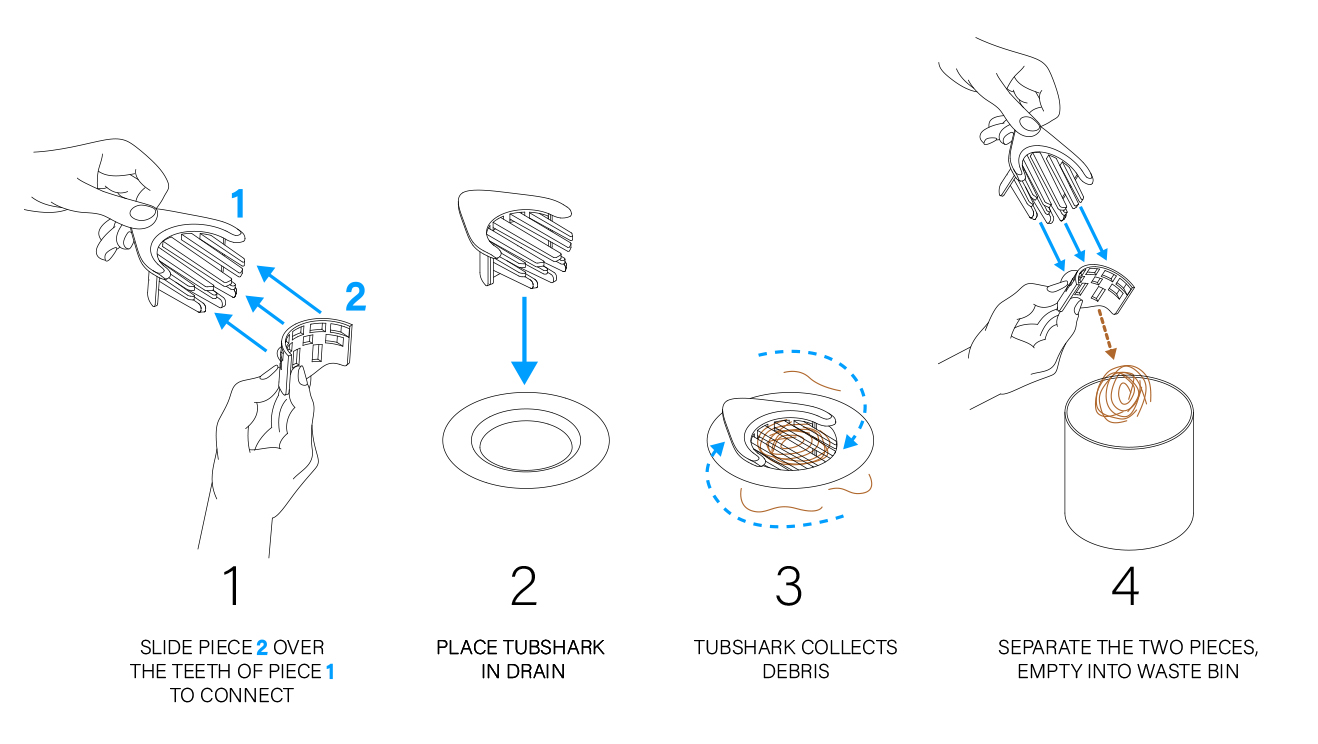 1

2

1

SLIDE PIECE 2 OVER THE TEETH OF PIECE 1 TO CONNECT

2

PLACE TUBSHARK IN DRAIN

3

TUBSHARK COLLECTS DEBRIS

4

SEPARATE THE TWO PIECES, EMPTY INTO WASTE BIN