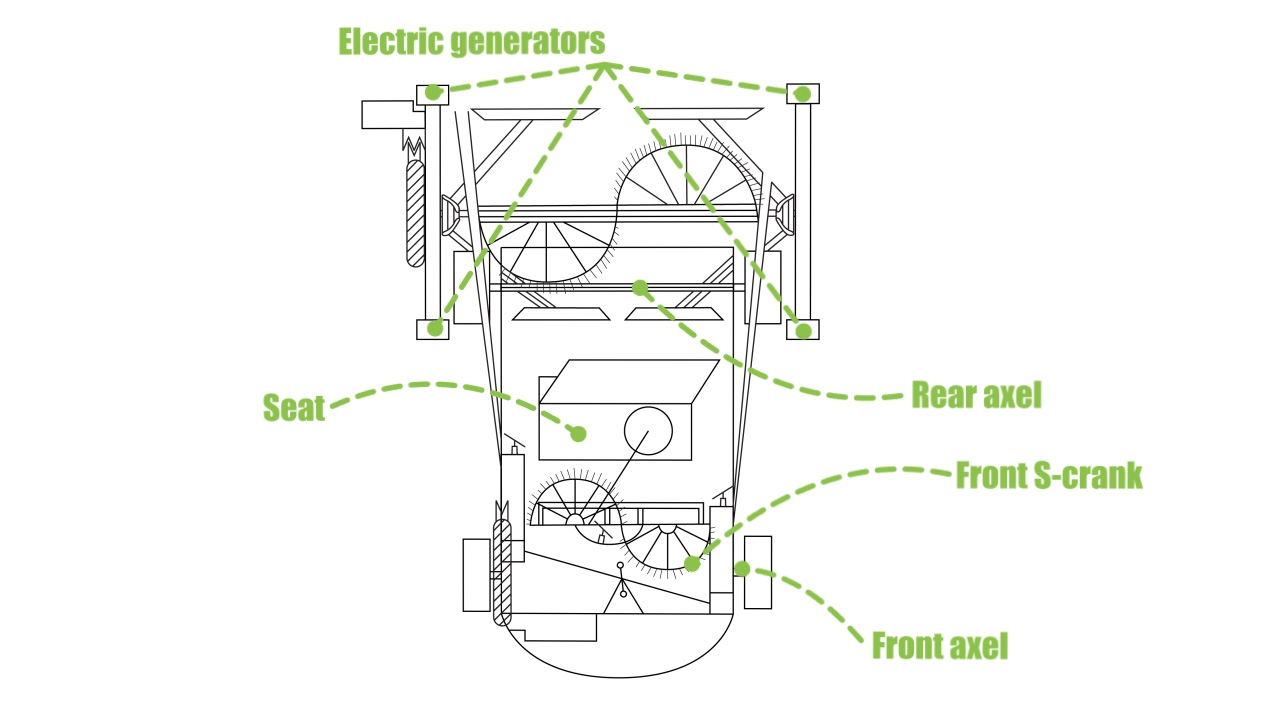 Electric generators

Rear axel

Seat

Front S-crank

Front axel