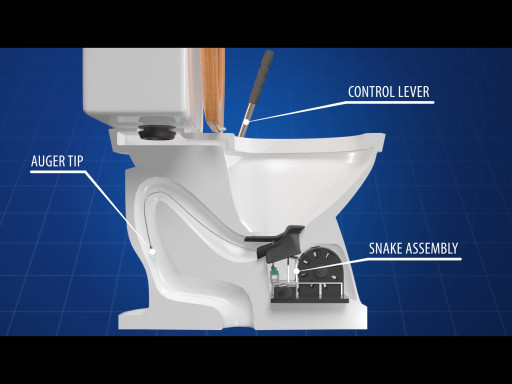 CONTROL LEVER

AUGER TIP

SNAKE ASSEMBLY